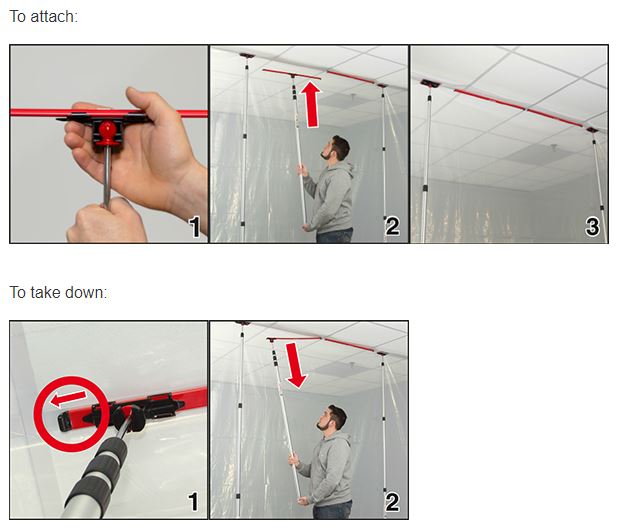 To attach:

1

2

3

To take down:

1

2