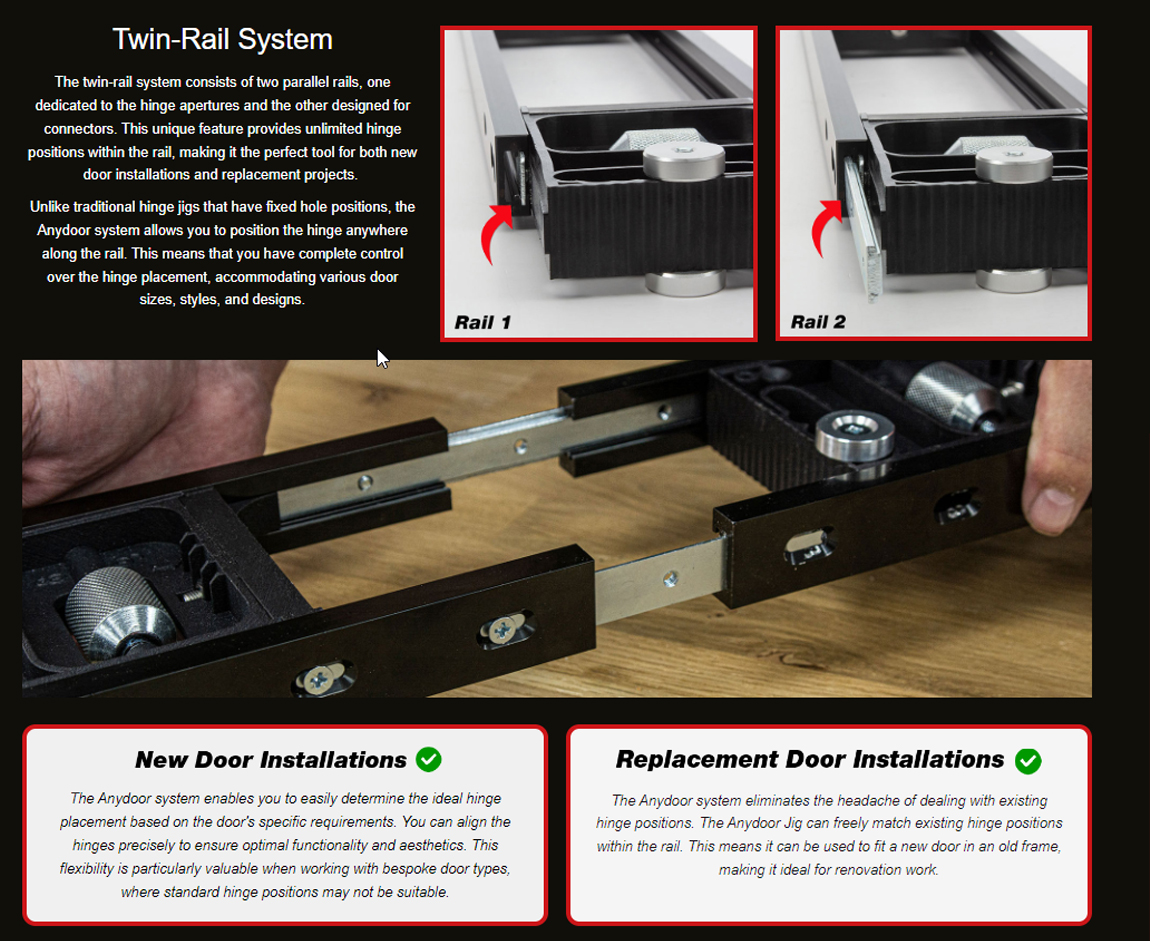 Twin-Rail System

The twin-rail system consists of two parallel rails, one dedicated to the hinge apertures and the other designed for connectors. This unique feature provides unlimited hinge positions within the rail, making it the perfect tool for both new door installations and replacement projects.

Unlike traditional hinge jigs that have fixed hole positions, the Anydoor system allows you to position the hinge anywhere along the rail. This means that you have complete control over the hinge placement, accommodating various door sizes, styles, and designs.

Rail 1

Rail 2

New Door Installations

The Anydoor system enables you to easily determine the ideal hinge placement based on the door's specific requirements. You can align the hinges precisely to ensure optimal functionality and aesthetics. This flexibility is particularly valuable when working with bespoke door types, where standard hinge positions may not be suitable.

Replacement Door Installations

The Anydoor system eliminates the headache of dealing with existing hinge positions. The Anydoor Jig can freely match existing hinge positions within the rail. This means it can be used to fit a new door in an old frame, making it ideal for renovation work.