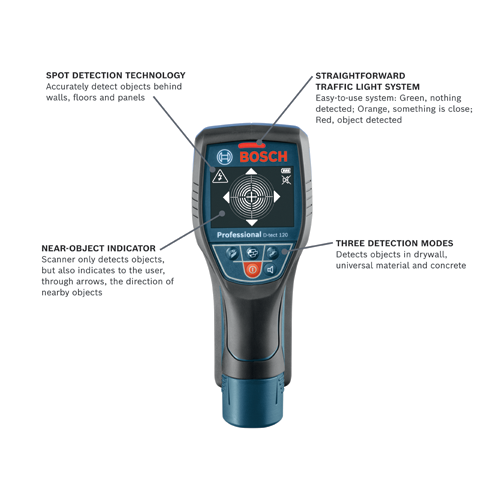 SPOT DETECTION TECHNOLOGY
Accurately detect objects behind walls, floors and panels

STRAIGHTFORWARD TRAFFIC LIGHT SYSTEM
Easy-to-use system: Green, nothing detected; Orange, something is close; Red, object detected

BOSCH

Professional D-tect 120

NEAR-OBJECT INDICATOR
Scanner only detects objects, but also indicates to the user, through arrows, the direction of nearby objects

THREE DETECTION MODES
Detects objects in drywall, universal material and concrete