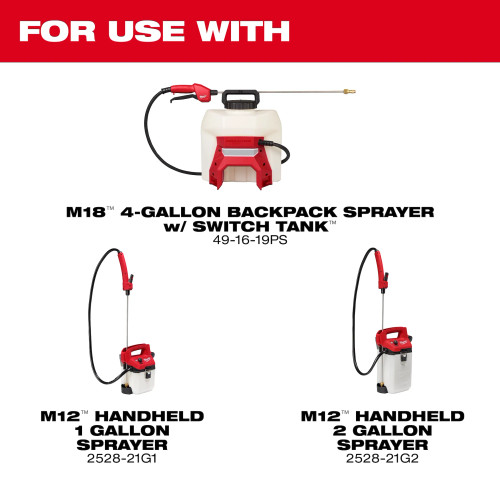 FOR USE WITH

M18™ 4-GALLON BACKPACK SPRAYER w/ SWITCH TANK™
49-16-19PS

M12™ HANDHELD 1 GALLON SPRAYER
2528-21G1

M12™ HANDHELD 2 GALLON SPRAYER
2528-21G2