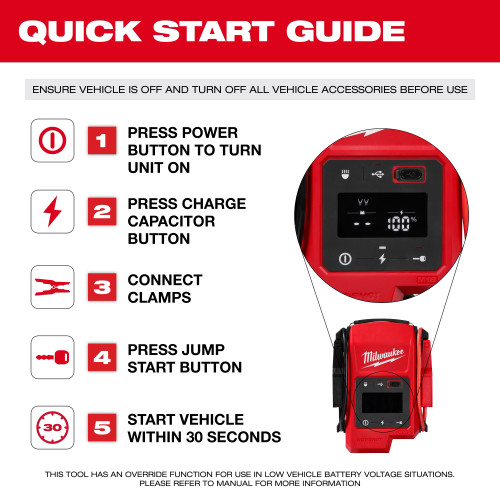 QUICK START GUIDE

ENSURE VEHICLE IS OFF AND TURN OFF ALL VEHICLE ACCESSORIES BEFORE USE

1 PRESS POWER BUTTON TO TURN UNIT ON

2 PRESS CHARGE CAPACITOR BUTTON

3 CONNECT CLAMPS

4 PRESS JUMP START BUTTON

30

5 START VEHICLE WITHIN 30 SECONDS

100%

M18

Milwaukee

THIS TOOL HAS AN OVERRIDE FUNCTION FOR USE IN LOW VEHICLE BATTERY VOLTAGE SITUATIONS. PLEASE REFER TO MANUAL FOR MORE INFORMATION