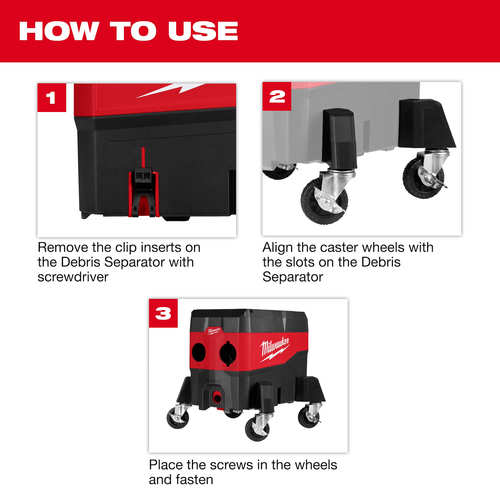 HOW TO USE

1

Remove the clip inserts on the Debris Separator with screwdriver

2

Align the caster wheels with the slots on the Debris Separator

3

Milwaukee

Milwaukee

Place the screws in the wheels and fasten