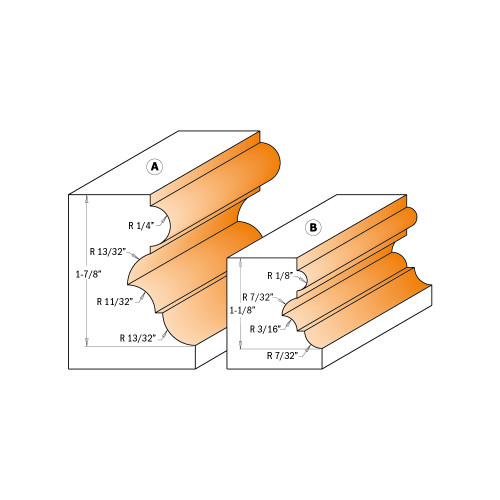 A

R 1/4"

R 13/32"

1-7/8"

R 11/32"

R 13/32"

B

R 1/8"

R 7/32"

1-1/8"

R 3/16"

R 7/32"