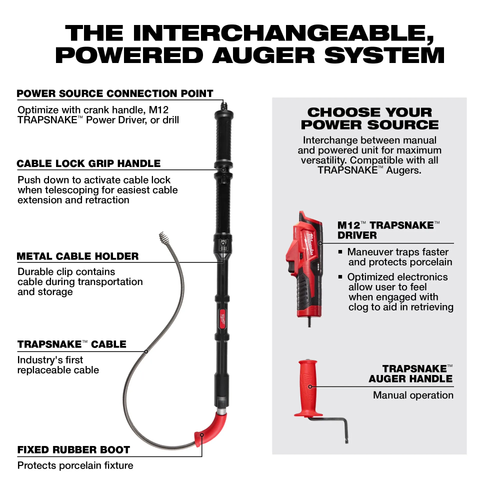 THE INTERCHANGEABLE, POWERED AUGER SYSTEM

POWER SOURCE CONNECTION POINT
Optimize with crank handle, M12 TRAPSNAKE™ Power Driver, or drill

CABLE LOCK GRIP HANDLE
Push down to activate cable lock when telescoping for easiest cable extension and retraction

METAL CABLE HOLDER
Durable clip contains cable during transportation and storage

TRAPSNAKE™ CABLE
Industry's first replaceable cable

FIXED RUBBER BOOT
Protects porcelain fixture

CHOOSE YOUR POWER SOURCE
Interchange between manual and powered unit for maximum versatility. Compatible with all TRAPSNAKE™ Augers.

M12™ TRAPSNAKE™ DRIVER
▪ Maneuver traps faster and protects porcelain
▪ Optimized electronics allow user to feel when engaged with clog to aid in retrieving

TRAPSNAKE™ AUGER HANDLE
Manual operation