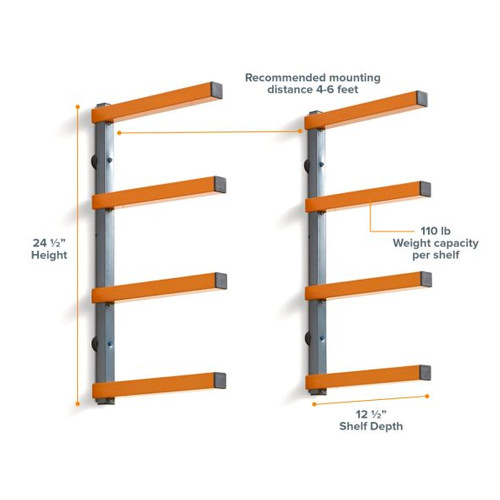 Recommended mounting distance 4-6 feet

24 ½"
Height

110 lb
Weight capacity per shelf

12 ½"
Shelf Depth