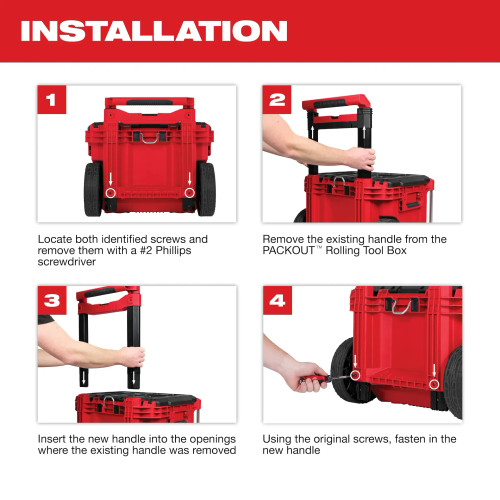 INSTALLATION

1

Locate both identified screws and remove them with a #2 Phillips screwdriver

2

Remove the existing handle from the PACKOUT™ Rolling Tool Box

3

Insert the new handle into the openings where the existing handle was removed

4

Using the original screws, fasten in the new handle