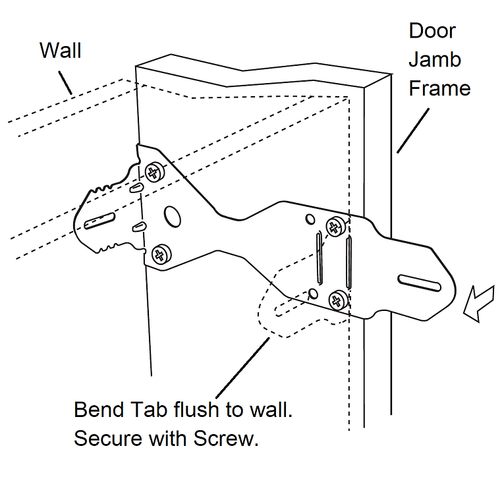 Wall

Door Jamb Frame

Bend Tab flush to wall. Secure with Screw.