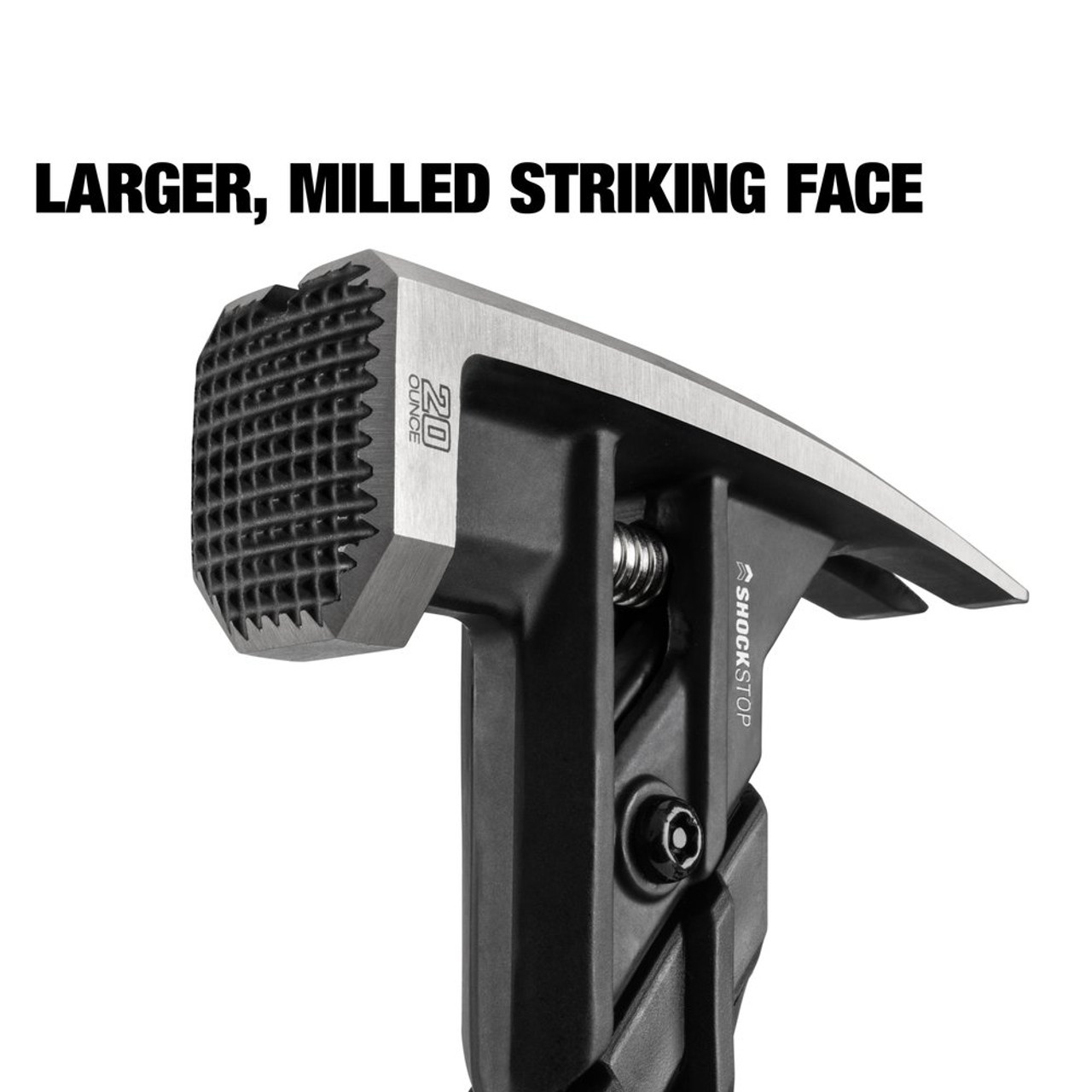 LARGER, MILLED STRIKING FACE

20 OUNCE

SHOCKSTOP