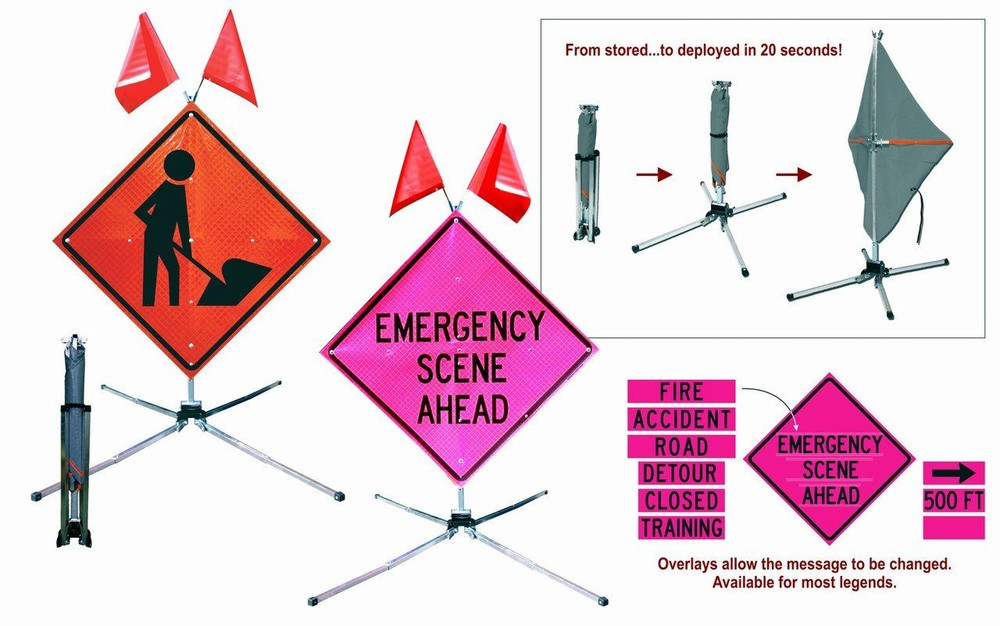 From stored...to deployed in 20 seconds!

EMERGENCY SCENE AHEAD

FIRE
ACCIDENT
ROAD
DETOUR
CLOSED
TRAINING

EMERGENCY SCENE AHEAD

500 FT

Overlays allow the message to be changed. Available for most legends.