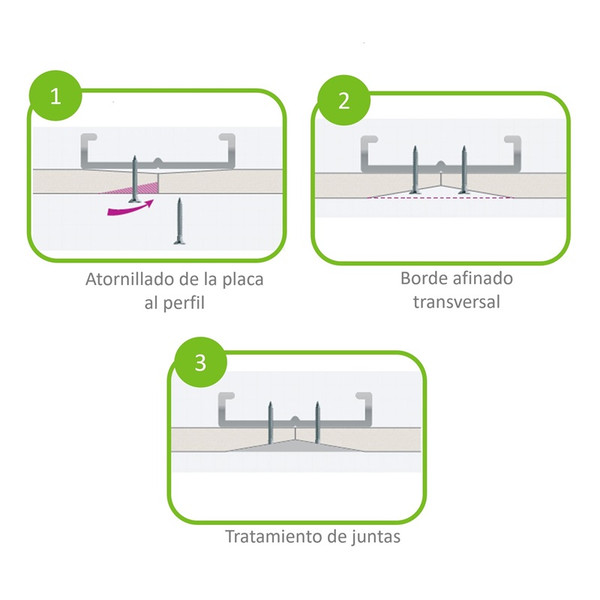 1

Atornillado de la placa al perfil

2

Borde afinado transversal

3

Tratamiento de juntas