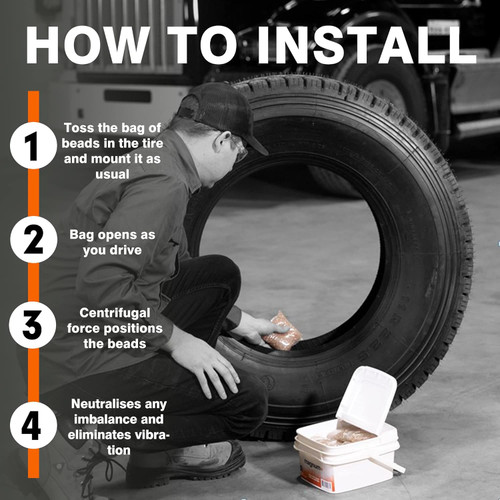 HOW TO INSTALL

1 Toss the bag of beads in the tire and mount it as usual

2 Bag opens as you drive

3 Centrifugal force positions the beads

4 Neutralises any imbalance and eliminates vibration

magnum