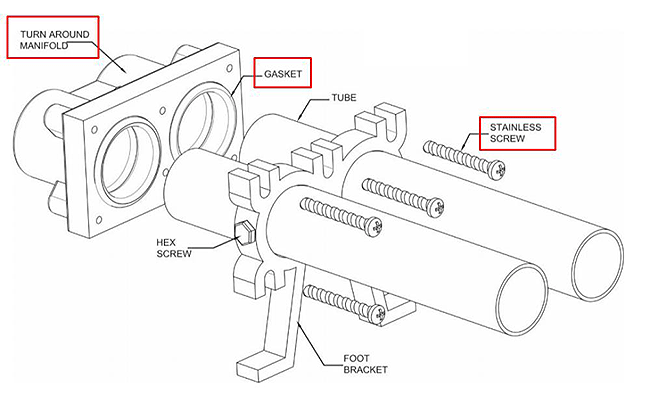 TURN AROUND MANIFOLD

GASKET

TUBE

STAINLESS SCREW

HEX SCREW

FOOT BRACKET