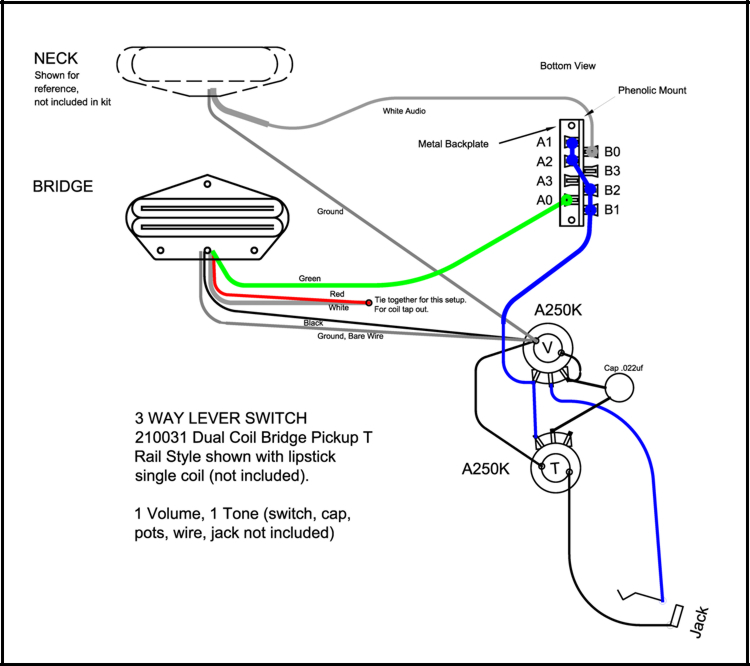 NECK
Shown for reference, not included in kit

Bottom View

Phenolic Mount

White Audio

Metal Backplate

A1
A2
A3
A0

B0
B3
B2
B1

BRIDGE

Ground

Green

Red

White

Tie together for this setup. For coil tap out.

Black

Ground, Bare Wire

A250K

V

Cap .022uf

A250K

T

3 WAY LEVER SWITCH
210031 Dual Coil Bridge Pickup T Rail Style shown with lipstick single coil (not included).

1 Volume, 1 Tone (switch, cap, pots, wire, jack not included)

Jack