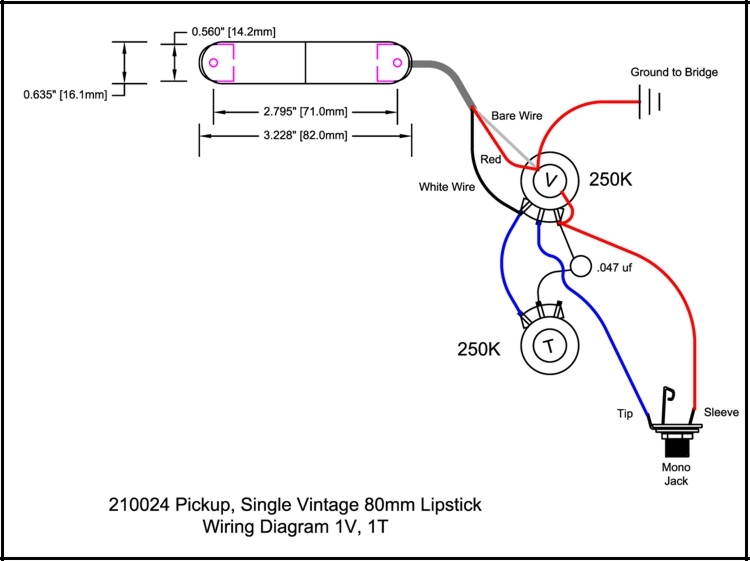 0.560" [14.2mm]

0.635" [16.1mm]

2.795" [71.0mm]

3.228" [82.0mm]

Ground to Bridge

Bare Wire

Red

White Wire

V

250K

.047 uf

250K

T

Tip

Sleeve

Mono Jack

210024 Pickup, Single Vintage 80mm Lipstick
Wiring Diagram 1V, 1T