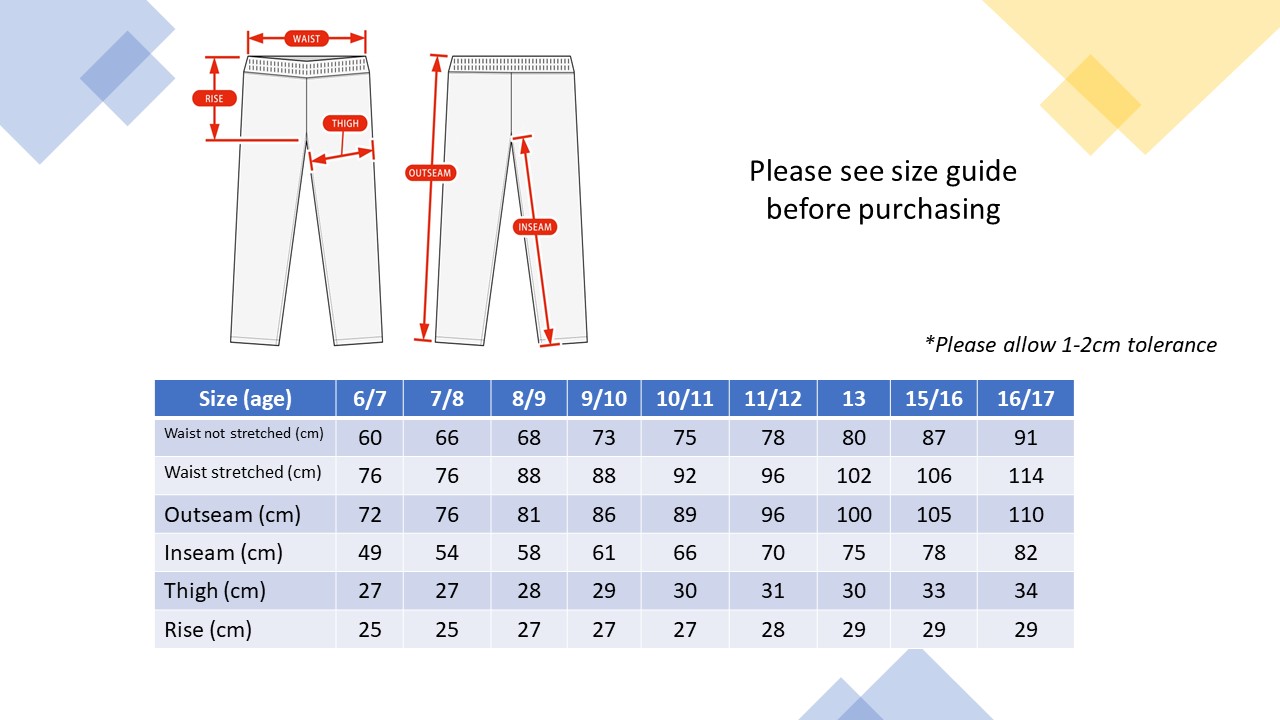 WAIST
RISE
THIGH
OUTSEAM
INSEAM

Please see size guide before purchasing

*Please allow 1-2cm tolerance

| Size (age) | 6/7 | 7/8 | 8/9 | 9/10 | 10/11 | 11/12 | 13 | 15/16 | 16/17 |
|---|---|---|---|---|---|---|---|---|---|
| Waist not stretched (cm) | 60 | 66 | 68 | 73 | 75 | 78 | 80 | 87 | 91 |
| Waist stretched (cm) | 76 | 76 | 88 | 88 | 92 | 96 | 102 | 106 | 114 |
| Outseam (cm) | 72 | 76 | 81 | 86 | 89 | 96 | 100 | 105 | 110 |
| Inseam (cm) | 49 | 54 | 58 | 61 | 66 | 70 | 75 | 78 | 82 |
| Thigh (cm) | 27 | 27 | 28 | 29 | 30 | 31 | 30 | 33 | 34 |
| Rise (cm) | 25 | 25 | 27 | 27 | 27 | 28 | 29 | 29 | 29 |