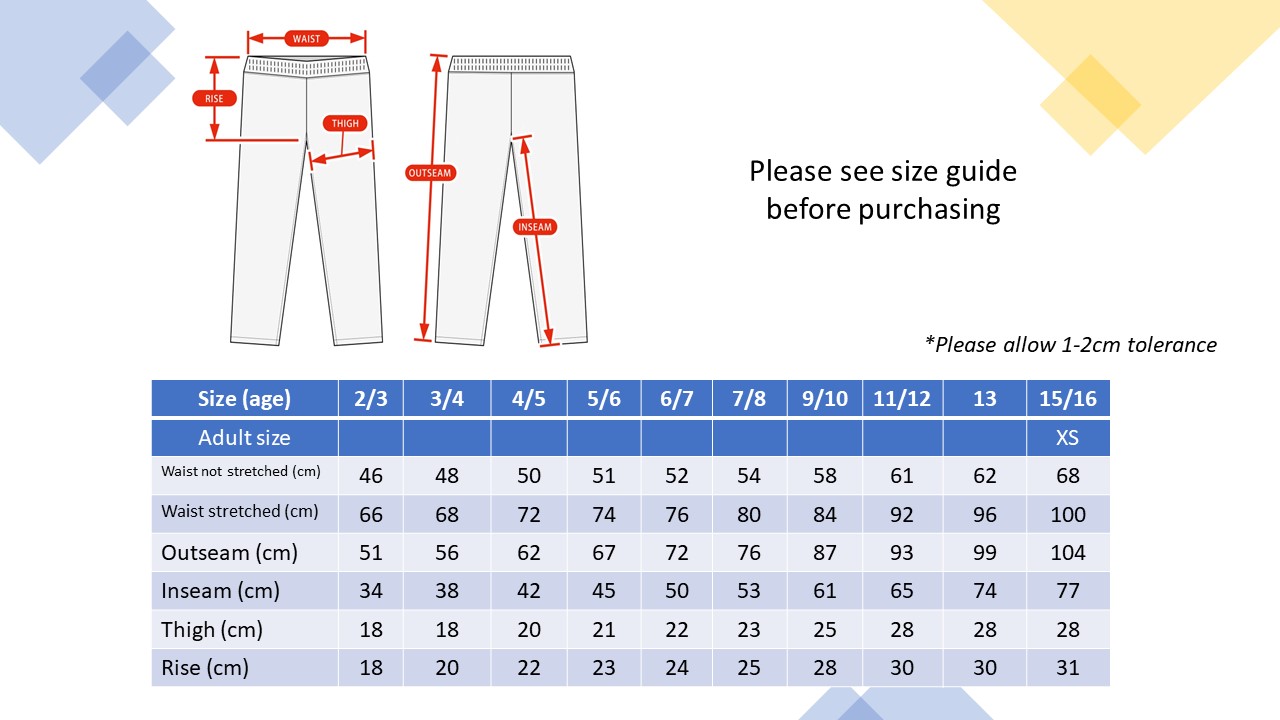 WAIST

RISE

THIGH

OUTSEAM

INSEAM

Please see size guide before purchasing

*Please allow 1-2cm tolerance

| Size (age) | 2/3 | 3/4 | 4/5 | 5/6 | 6/7 | 7/8 | 9/10 | 11/12 | 13 | 15/16 |
|---|---|---|---|---|---|---|---|---|---|---|
| Adult size | | | | | | | | | | XS |
| Waist not stretched (cm) | 46 | 48 | 50 | 51 | 52 | 54 | 58 | 61 | 62 | 68 |
| Waist stretched (cm) | 66 | 68 | 72 | 74 | 76 | 80 | 84 | 92 | 96 | 100 |
| Outseam (cm) | 51 | 56 | 62 | 67 | 72 | 76 | 87 | 93 | 99 | 104 |
| Inseam (cm) | 34 | 38 | 42 | 45 | 50 | 53 | 61 | 65 | 74 | 77 |
| Thigh (cm) | 18 | 18 | 20 | 21 | 22 | 23 | 25 | 28 | 28 | 28 |
| Rise (cm) | 18 | 20 | 22 | 23 | 24 | 25 | 28 | 30 | 30 | 31 |