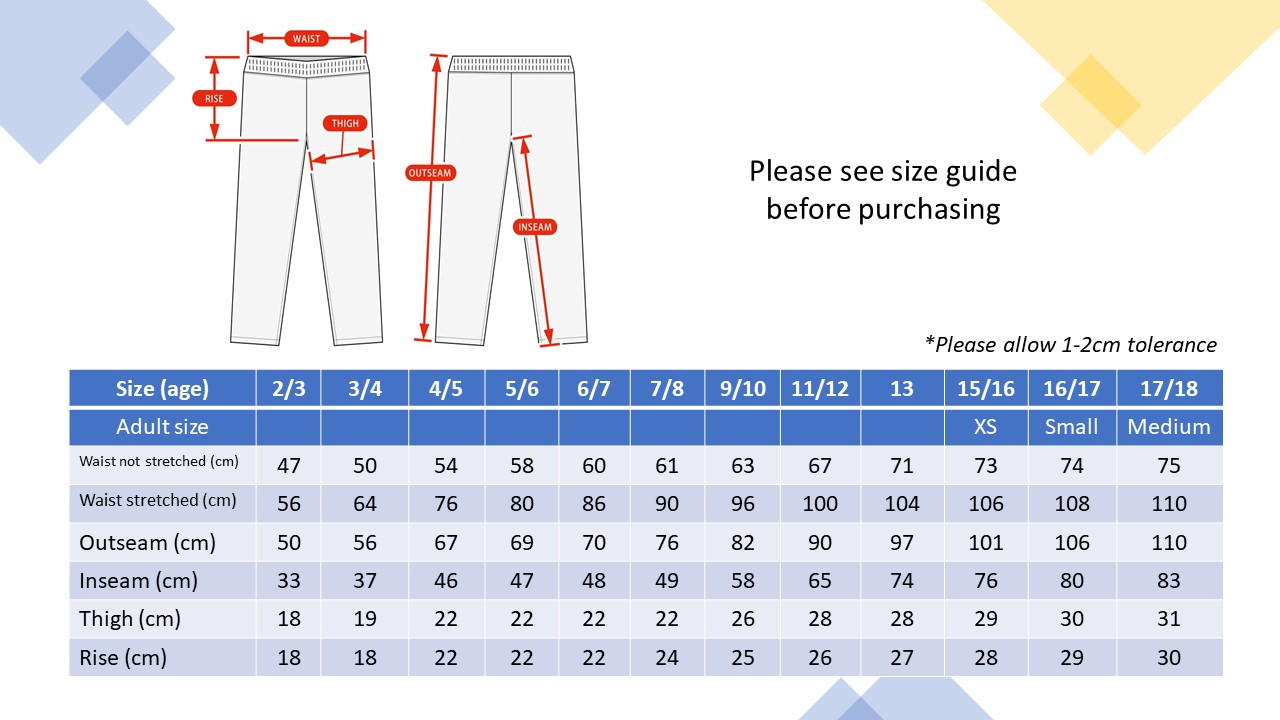 WAIST

RISE

THIGH

OUTSEAM

INSEAM

Please see size guide before purchasing

*Please allow 1-2cm tolerance

| Size (age) | 2/3 | 3/4 | 4/5 | 5/6 | 6/7 | 7/8 | 9/10 | 11/12 | 13 | 15/16 | 16/17 | 17/18 |
|---|---|---|---|---|---|---|---|---|---|---|---|---|
| Adult size | | | | | | | | | | XS | Small | Medium |
| Waist not stretched (cm) | 47 | 50 | 54 | 58 | 60 | 61 | 63 | 67 | 71 | 73 | 74 | 75 |
| Waist stretched (cm) | 56 | 64 | 76 | 80 | 86 | 90 | 96 | 100 | 104 | 106 | 108 | 110 |
| Outseam (cm) | 50 | 56 | 67 | 69 | 70 | 76 | 82 | 90 | 97 | 101 | 106 | 110 |
| Inseam (cm) | 33 | 37 | 46 | 47 | 48 | 49 | 58 | 65 | 74 | 76 | 80 | 83 |
| Thigh (cm) | 18 | 19 | 22 | 22 | 22 | 22 | 26 | 28 | 28 | 29 | 30 | 31 |
| Rise (cm) | 18 | 18 | 22 | 22 | 22 | 24 | 25 | 26 | 27 | 28 | 29 | 30 |