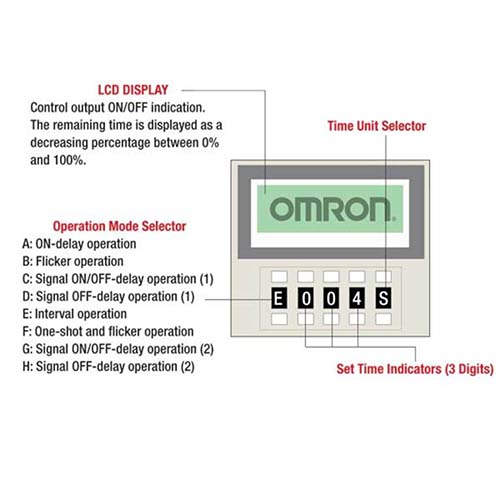 LCD DISPLAY
Control output ON/OFF indication. The remaining time is displayed as a decreasing percentage between 0% and 100%.

Time Unit Selector

OMRON

Operation Mode Selector
A: ON-delay operation
B: Flicker operation
C: Signal ON/OFF-delay operation (1)
D: Signal OFF-delay operation (1)
E: Interval operation
F: One-shot and flicker operation
G: Signal ON/OFF-delay operation (2)
H: Signal OFF-delay operation (2)

E 0 0 4 S

Set Time Indicators (3 Digits)