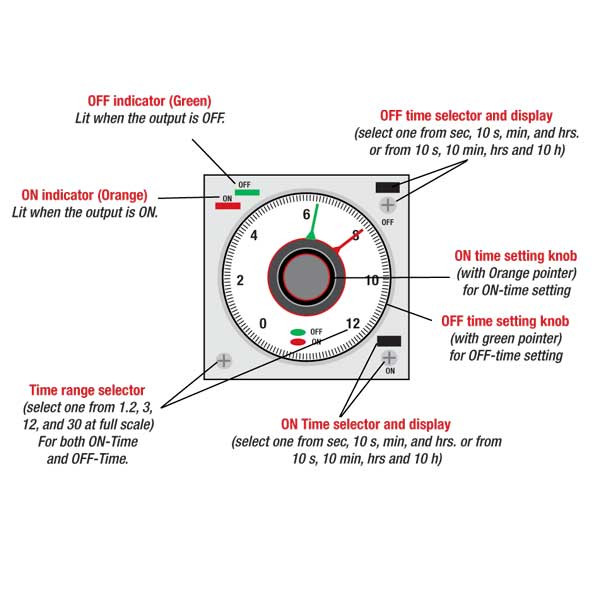 OFF indicator (Green)
Lit when the output is OFF.

OFF time selector and display
(select one from sec, 10 s, min, and hrs. or from 10 s, 10 min, hrs and 10 h)

ON indicator (Orange)
Lit when the output is ON.

OFF

ON

OFF

6

4

8

2

10

0

12

OFF

ON

ON

ON time setting knob
(with Orange pointer)
for ON-time setting

OFF time setting knob
(with green pointer)
for OFF-time setting

Time range selector
(select one from 1.2, 3, 12, and 30 at full scale)
For both ON-Time and OFF-Time.

ON Time selector and display
(select one from sec, 10 s, min, and hrs. or from 10 s, 10 min, hrs and 10 h)