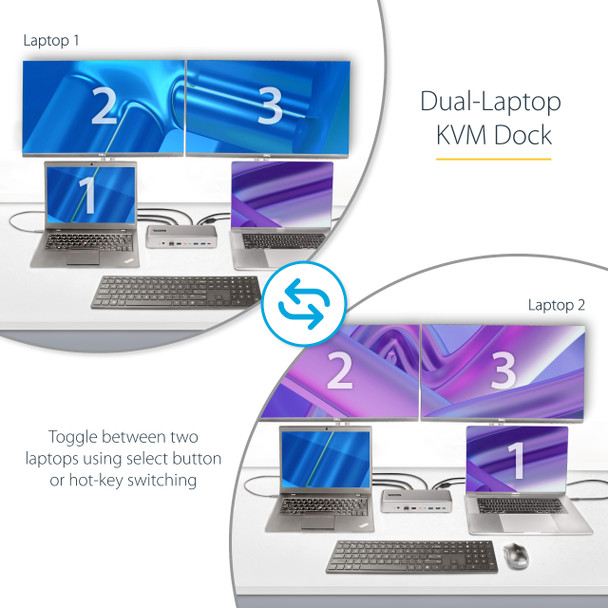 Laptop 1

2

3

1

Dual-Laptop
KVM Dock

Laptop 2

2

3

1

Toggle between two laptops using select button or hot-key switching