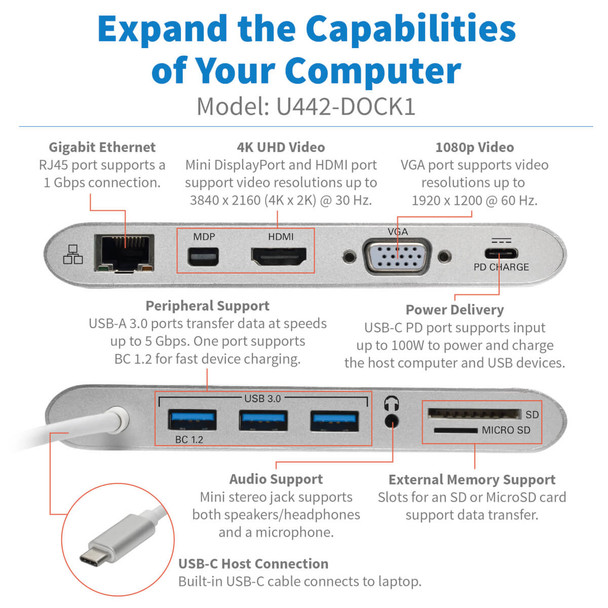 Expand the Capabilities of Your Computer

Model: U442-DOCK1

Gigabit Ethernet
RJ45 port supports a 1 Gbps connection.

4K UHD Video
Mini DisplayPort and HDMI port support video resolutions up to 3840 x 2160 (4K x 2K) @ 30 Hz.

1080p Video
VGA port supports video resolutions up to 1920 x 1200 @ 60 Hz.

MDP
HDMI
VGA
PD CHARGE

Peripheral Support
USB-A 3.0 ports transfer data at speeds up to 5 Gbps. One port supports BC 1.2 for fast device charging.

Power Delivery
USB-C PD port supports input up to 100W to power and charge the host computer and USB devices.

USB 3.0
BC 1.2
SD
MICRO SD

Audio Support
Mini stereo jack supports both speakers/headphones and a microphone.

External Memory Support
Slots for an SD or MicroSD card support data transfer.

USB-C Host Connection
Built-in USB-C cable connects to laptop.