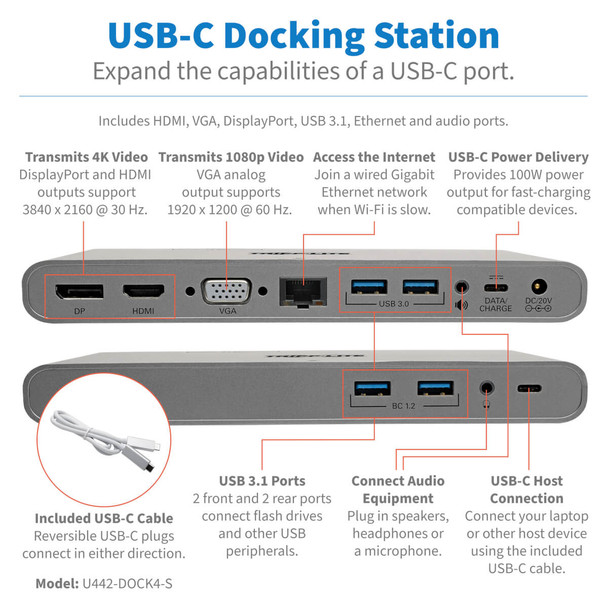 USB-C Docking Station

Expand the capabilities of a USB-C port.

Includes HDMI, VGA, DisplayPort, USB 3.1, Ethernet and audio ports.

Transmits 4K Video
DisplayPort and HDMI outputs support 3840 x 2160 @ 30 Hz.

Transmits 1080p Video
VGA analog output supports 1920 x 1200 @ 60 Hz.

Access the Internet
Join a wired Gigabit Ethernet network when Wi-Fi is slow.

USB-C Power Delivery
Provides 100W power output for fast-charging compatible devices.

TRIPP·LITE

DP HDMI VGA USB 3.0 DATA/ CHARGE DC/20V

TRIPP·LITE

BC 1.2

Included USB-C Cable
Reversible USB-C plugs connect in either direction.

USB 3.1 Ports
2 front and 2 rear ports connect flash drives and other USB peripherals.

Connect Audio Equipment
Plug in speakers, headphones or a microphone.

USB-C Host Connection
Connect your laptop or other host device using the included USB-C cable.

Model: U442-DOCK4-S