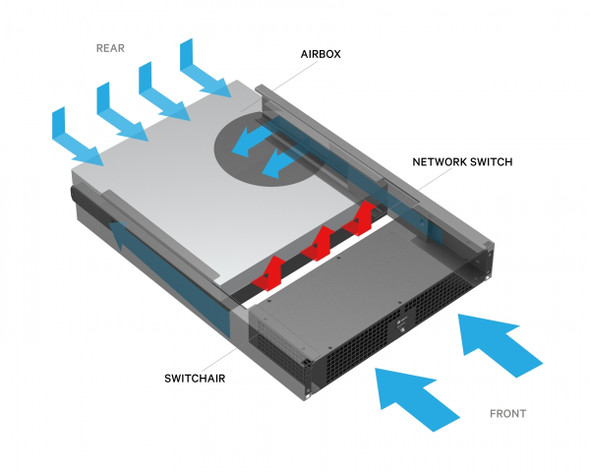 REAR

AIRBOX

NETWORK SWITCH

SWITCHAIR

FRONT