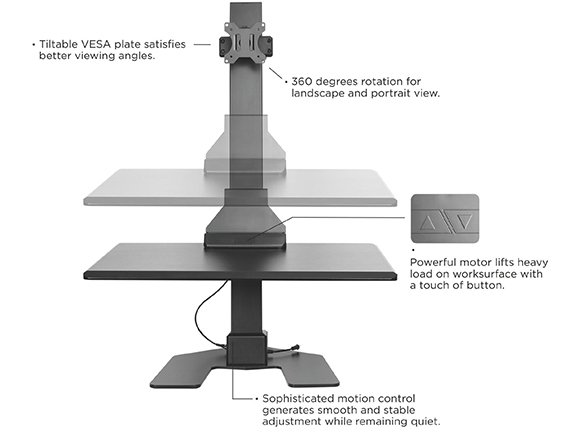 • Tiltable VESA plate satisfies better viewing angles.

• 360 degrees rotation for landscape and portrait view.

• Powerful motor lifts heavy load on worksurface with a touch of button.

• Sophisticated motion control generates smooth and stable adjustment while remaining quiet.