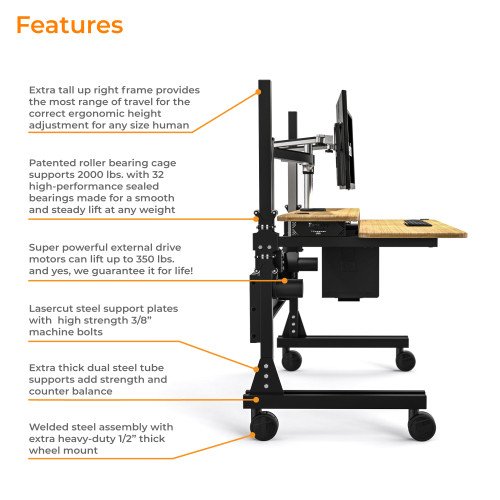 Features

Extra tall up right frame provides the most range of travel for the correct ergonomic height adjustment for any size human

Patented roller bearing cage supports 2000 lbs. with 32 high-performance sealed bearings made for a smooth and steady lift at any weight

Super powerful external drive motors can lift up to 350 lbs. and yes, we guarantee it for life!

Lasercut steel support plates with high strength 3/8" machine bolts

Extra thick dual steel tube supports add strength and counter balance

Welded steel assembly with extra heavy-duty 1/2" thick wheel mount