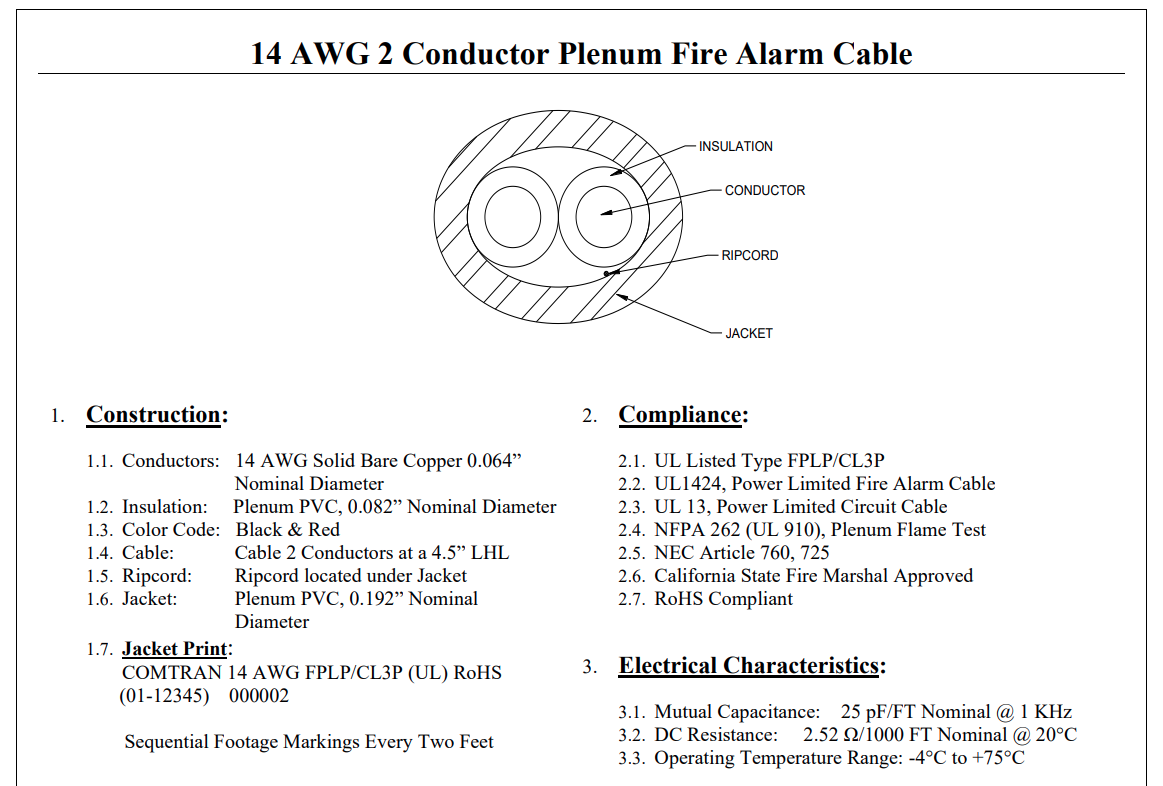 14 AWG 2 Conductor Plenum Fire Alarm Cable

INSULATION
CONDUCTOR
RIPCORD
JACKET

1. Construction:

1.1. Conductors: 14 AWG Solid Bare Copper 0.064” Nominal Diameter
1.2. Insulation: Plenum PVC, 0.082” Nominal Diameter
1.3. Color Code: Black & Red
1.4. Cable: Cable 2 Conductors at a 4.5” LHL
1.5. Ripcord: Ripcord located under Jacket
1.6. Jacket: Plenum PVC, 0.192” Nominal Diameter
1.7. Jacket Print:
COMTRAN 14 AWG FPLP/CL3P (UL) RoHS (01-12345) 000002

Sequential Footage Markings Every Two Feet

2. Compliance:

2.1. UL Listed Type FPLP/CL3P
2.2. UL1424, Power Limited Fire Alarm Cable
2.3. UL 13, Power Limited Circuit Cable
2.4. NFPA 262 (UL 910), Plenum Flame Test
2.5. NEC Article 760, 725
2.6. California State Fire Marshal Approved
2.7. RoHS Compliant

3. Electrical Characteristics:

3.1. Mutual Capacitance: 25 pF/FT Nominal @ 1 KHz
3.2. DC Resistance: 2.52 Ω/1000 FT Nominal @ 20°C
3.3. Operating Temperature Range: -4°C to +75°C