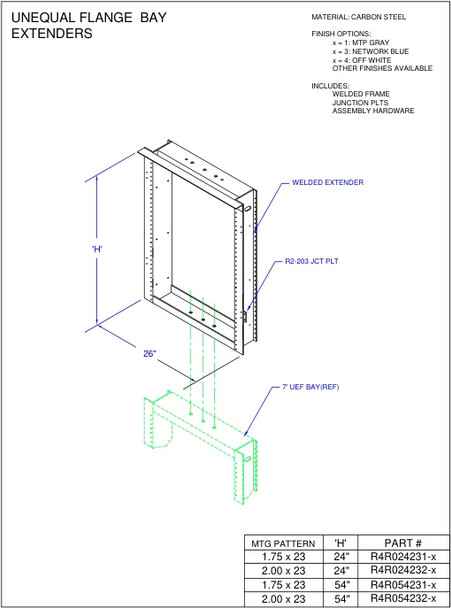 UNEQUAL FLANGE BAY EXTENDERS

MATERIAL: CARBON STEEL

FINISH OPTIONS:
x = 1: MTP GRAY
x = 3: NETWORK BLUE
x = 4: OFF WHITE
OTHER FINISHES AVAILABLE

INCLUDES:
WELDED FRAME
JUNCTION PLTS
ASSEMBLY HARDWARE

WELDED EXTENDER

'H'

R2-203 JCT PLT

26"

7' UEF BAY(REF)

| MTG PATTERN | 'H' | PART # |
|---|---|---|
| 1.75 x 23 | 24" | R4R024231-x |
| 2.00 x 23 | 24" | R4R024232-x |
| 1.75 x 23 | 54" | R4R054231-x |
| 2.00 x 23 | 54" | R4R054232-x |