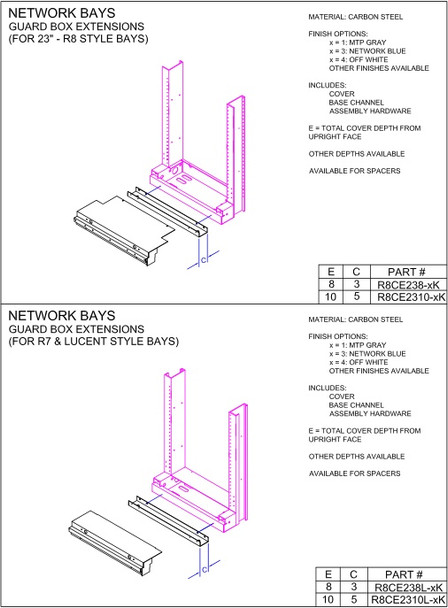 NETWORK BAYS
GUARD BOX EXTENSIONS
(FOR 23" - R8 STYLE BAYS)

MATERIAL: CARBON STEEL

FINISH OPTIONS:
x = 1: MTP GRAY
x = 3: NETWORK BLUE
x = 4: OFF WHITE
OTHER FINISHES AVAILABLE

INCLUDES:
COVER
BASE CHANNEL
ASSEMBLY HARDWARE

E = TOTAL COVER DEPTH FROM UPRIGHT FACE

OTHER DEPTHS AVAILABLE

AVAILABLE FOR SPACERS

C

| E | C | PART # |
|---|---|---|
| 8 | 3 | R8CE238-xK |
| 10 | 5 | R8CE2310-xK |

NETWORK BAYS
GUARD BOX EXTENSIONS
(FOR R7 & LUCENT STYLE BAYS)

MATERIAL: CARBON STEEL

FINISH OPTIONS:
x = 1: MTP GRAY
x = 3: NETWORK BLUE
x = 4: OFF WHITE
OTHER FINISHES AVAILABLE

INCLUDES:
COVER
BASE CHANNEL
ASSEMBLY HARDWARE

E = TOTAL COVER DEPTH FROM UPRIGHT FACE

OTHER DEPTHS AVAILABLE

AVAILABLE FOR SPACERS

C

| E | C | PART # |
|---|---|---|
| 8 | 3 | R8CE238L-xK |
| 10 | 5 | R8CE2310L-xK |