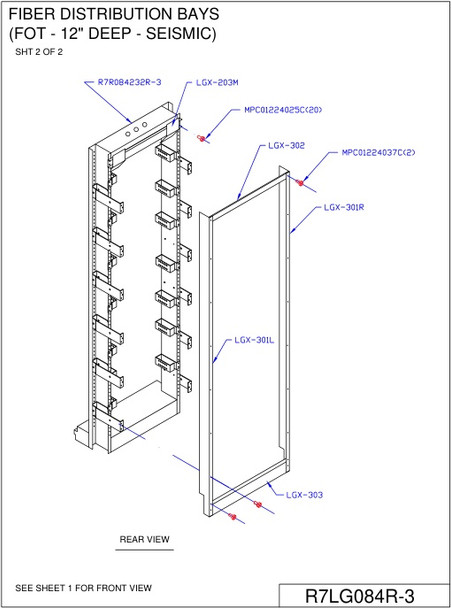 FIBER DISTRIBUTION BAYS
(FOT - 12" DEEP - SEISMIC)

SHT 2 OF 2

R7R084232R-3

LGX-203M

MPC01224025C(20)

LGX-302

MPC01224037C(2)

LGX-301R

LGX-301L

LGX-303

REAR VIEW

SEE SHEET 1 FOR FRONT VIEW

R7LG084R-3