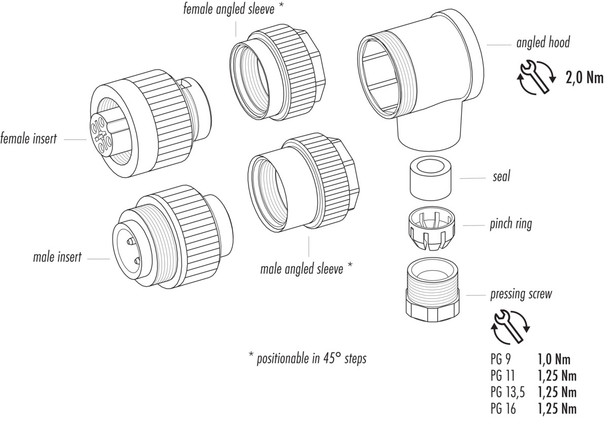 female angled sleeve *

angled hood

2,0 Nm

female insert

seal

pinch ring

male insert

male angled sleeve *

pressing screw

* positionable in 45° steps

| PG 9 | 1,0 Nm |
|---|---|
| PG 11 | 1,25 Nm |
| PG 13,5 | 1,25 Nm |
| PG 16 | 1,25 Nm |