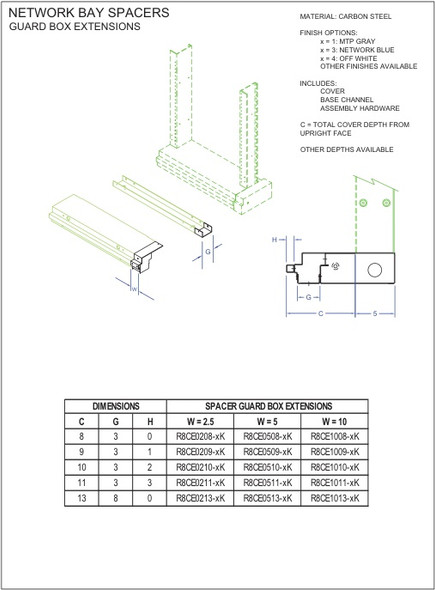 NETWORK BAY SPACERS
GUARD BOX EXTENSIONS

MATERIAL: CARBON STEEL

FINISH OPTIONS:
x = 1: MTP GRAY
x = 3: NETWORK BLUE
x = 4: OFF WHITE
OTHER FINISHES AVAILABLE

INCLUDES:
COVER
BASE CHANNEL
ASSEMBLY HARDWARE

C = TOTAL COVER DEPTH FROM UPRIGHT FACE

OTHER DEPTHS AVAILABLE

G

W

H

G

C

5

| DIMENSIONS | | | SPACER GUARD BOX EXTENSIONS | | |
|---|---|---|---|---|---|
| C | G | H | W = 2.5 | W = 5 | W = 10 |
| 8 | 3 | 0 | R8CE0208-xK | R8CE0508-xK | R8CE1008-xK |
| 9 | 3 | 1 | R8CE0209-xK | R8CE0509-xK | R8CE1009-xK |
| 10 | 3 | 2 | R8CE0210-xK | R8CE0510-xK | R8CE1010-xK |
| 11 | 3 | 3 | R8CE0211-xK | R8CE0511-xK | R8CE1011-xK |
| 13 | 8 | 0 | R8CE0213-xK | R8CE0513-xK | R8CE1013-xK |