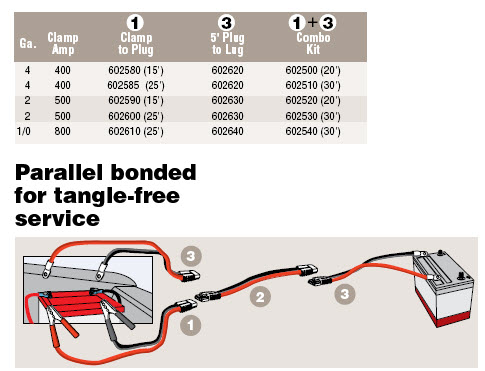 | Ga. | Clamp Amp | 1 Clamp to Plug | 3 5' Plug to Lug | 1 + 3 Combo Kit |
|---|---|---|---|---|
| 4 | 400 | 602580 (15') | 602620 | 602500 (20') |
| 4 | 400 | 602585 (25') | 602620 | 602510 (30') |
| 2 | 500 | 602590 (15') | 602630 | 602520 (20') |
| 2 | 500 | 602600 (25') | 602630 | 602530 (30') |
| 1/0 | 800 | 602610 (25') | 602640 | 602540 (30') |

Parallel bonded for tangle-free service

3

2

3

1