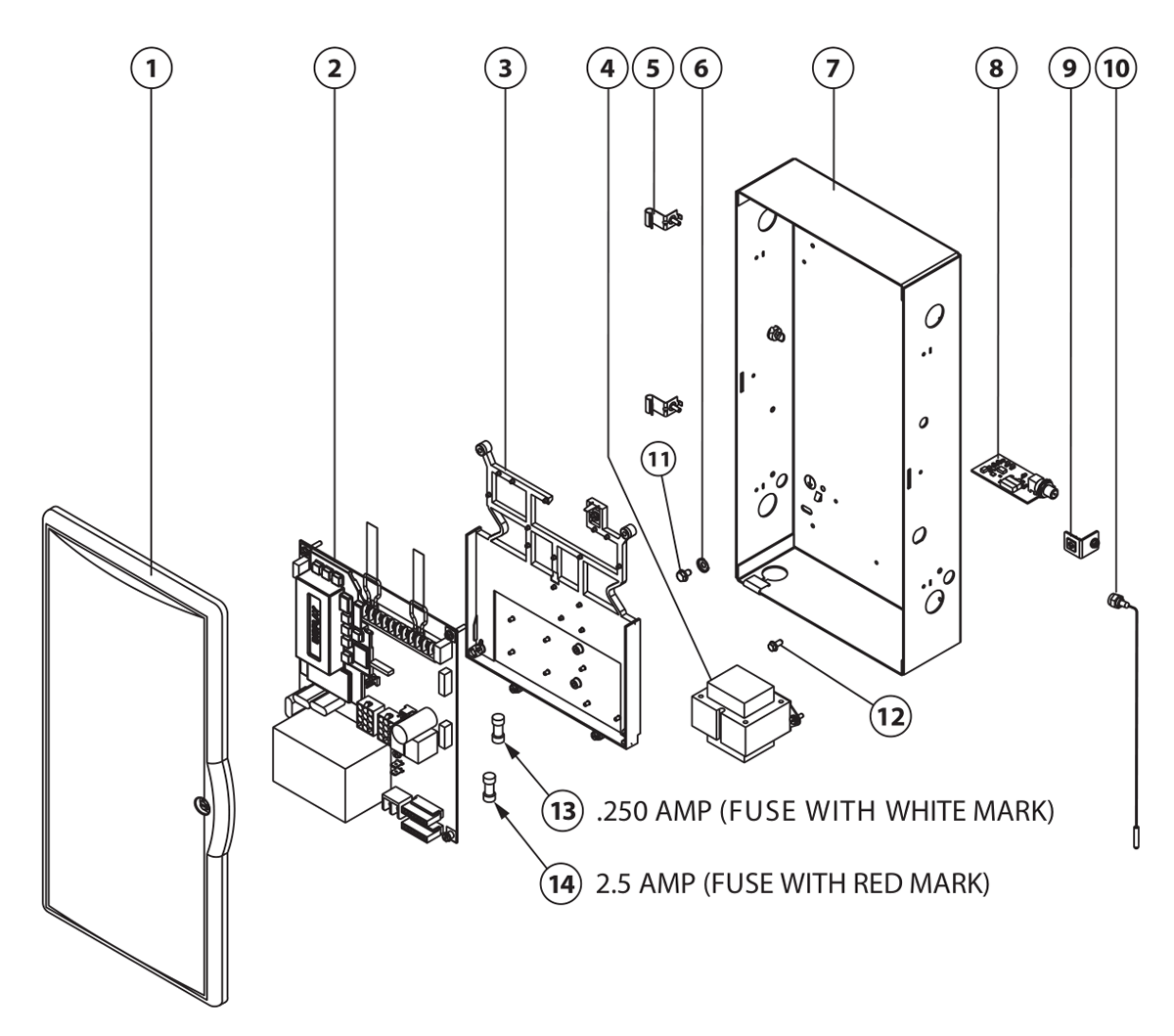 1
2
3
4
5
6
7
8
9
10
11
12
13 .250 AMP (FUSE WITH WHITE MARK)
14 2.5 AMP (FUSE WITH RED MARK)