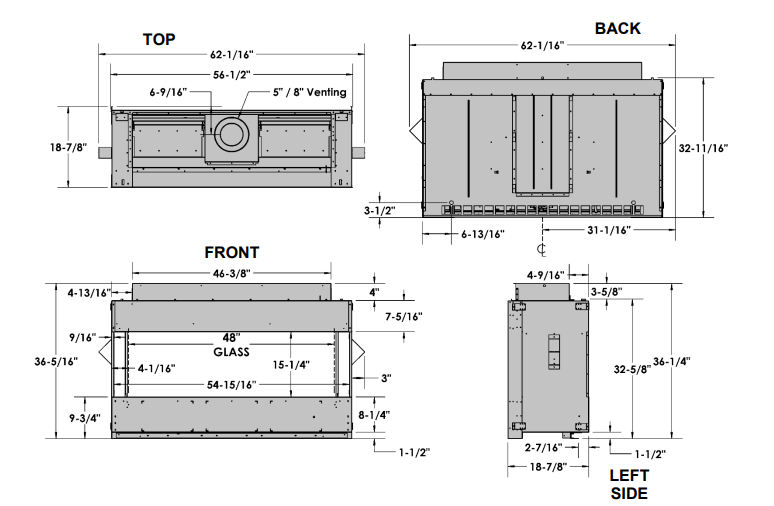 TOP

62-1/16"

56-1/2"

6-9/16"

5" / 8" Venting

18-7/8"

BACK

62-1/16"

32-11/16"

3-1/2"

6-13/16"

31-1/16"

℄

FRONT

46-3/8"

4-13/16"

4"

7-5/16"

9/16"

48"
GLASS

36-5/16"

4-1/16"

15-1/4"

54-15/16"

3"

9-3/4"

8-1/4"

1-1/2"

4-9/16"

3-5/8"

32-5/8"

36-1/4"

2-7/16"

1-1/2"

18-7/8"

LEFT
SIDE