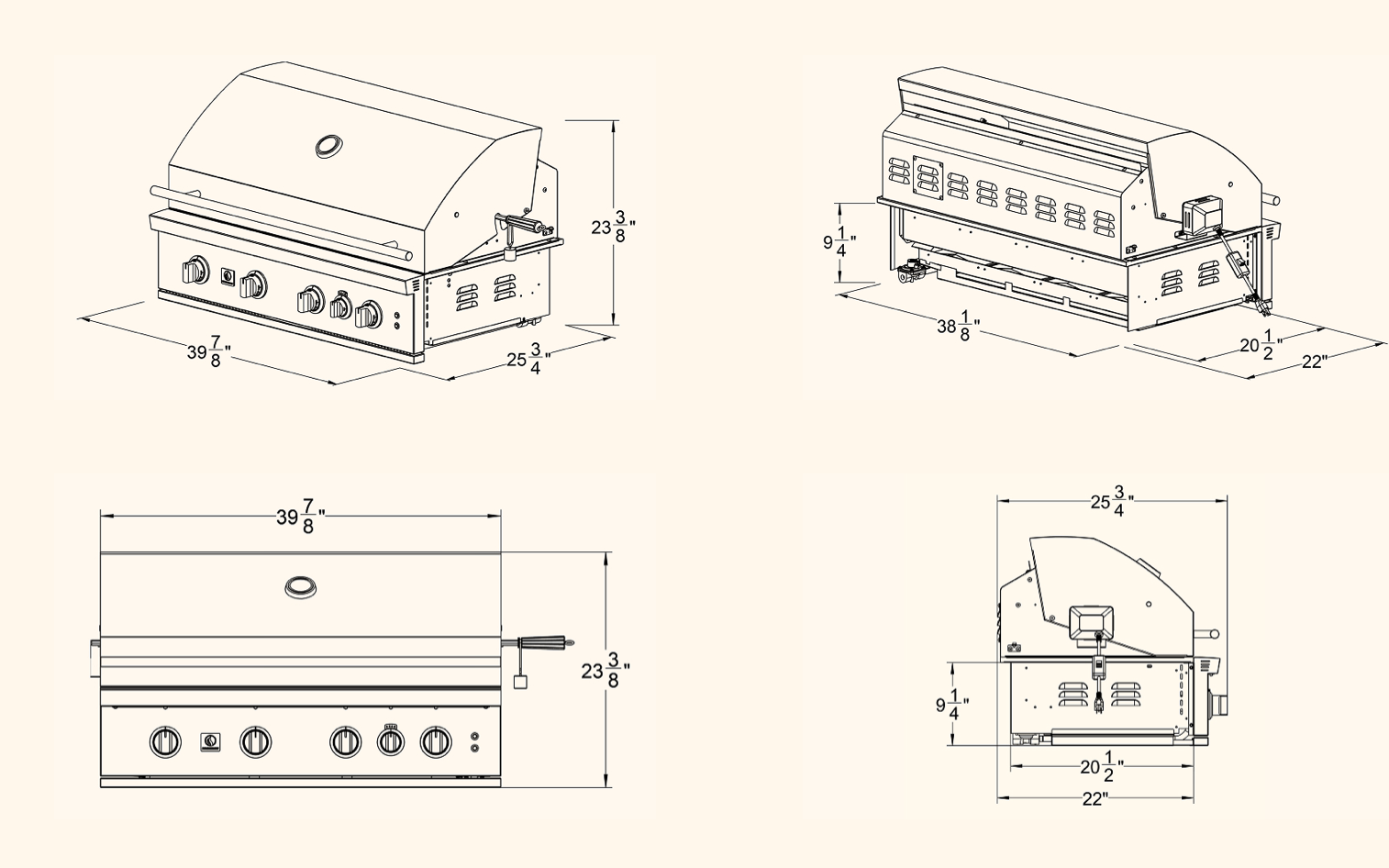 $23\frac{3}{8}$"

$39\frac{7}{8}$"

$25\frac{3}{4}$"

$9\frac{1}{4}$"

$38\frac{1}{8}$"

$20\frac{1}{2}$"

22"

$39\frac{7}{8}$"

$23\frac{3}{8}$"

$25\frac{3}{4}$"

$9\frac{1}{4}$"

$20\frac{1}{2}$"

22"