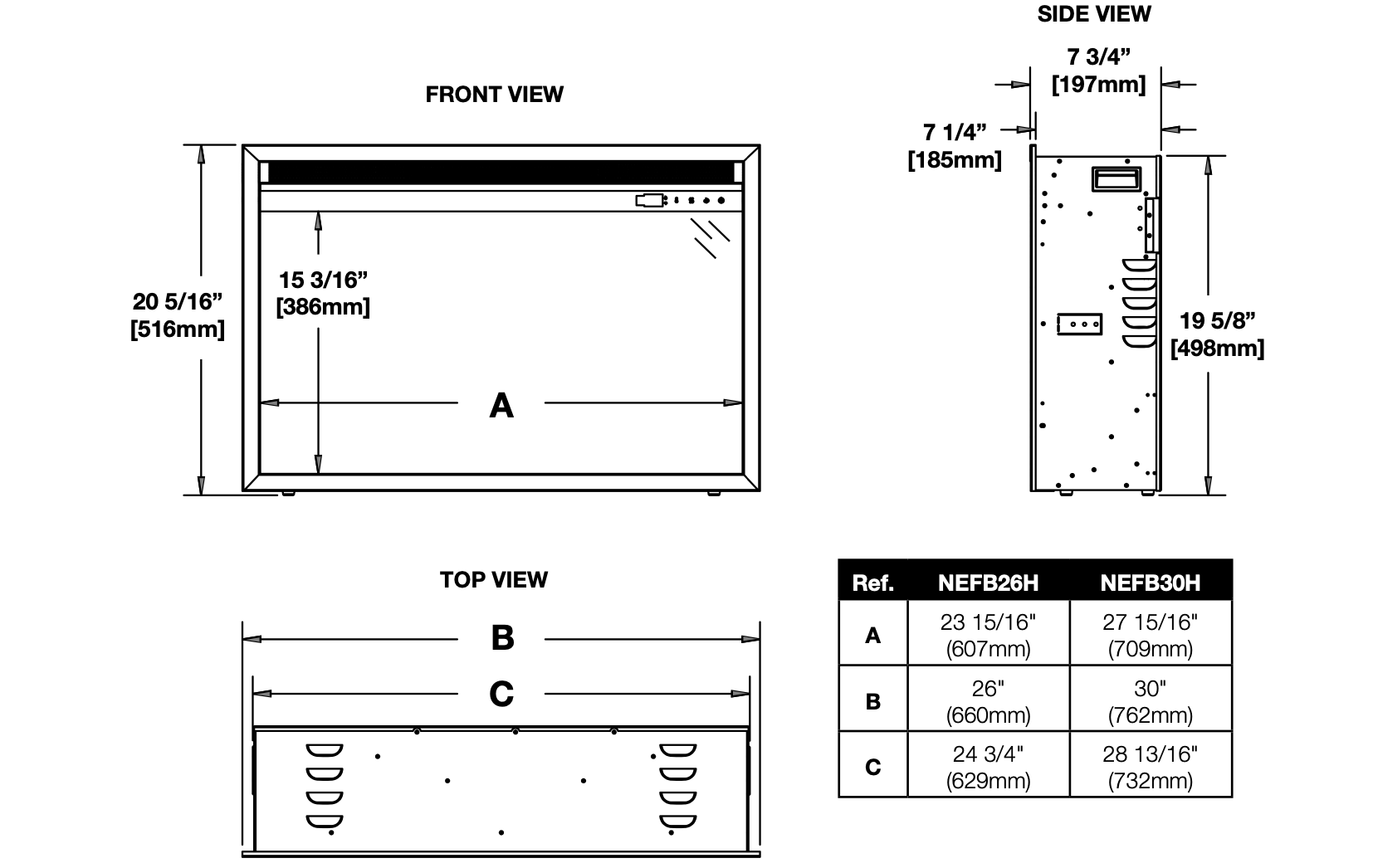 FRONT VIEW

20 5/16”
[516mm]

15 3/16”
[386mm]

A

SIDE VIEW

7 3/4”
[197mm]

7 1/4”
[185mm]

19 5/8”
[498mm]

TOP VIEW

B

C

| Ref. | NEFB26H | NEFB30H |
|---|---|---|
| A | 23 15/16" (607mm) | 27 15/16" (709mm) |
| B | 26" (660mm) | 30" (762mm) |
| C | 24 3/4" (629mm) | 28 13/16" (732mm) |