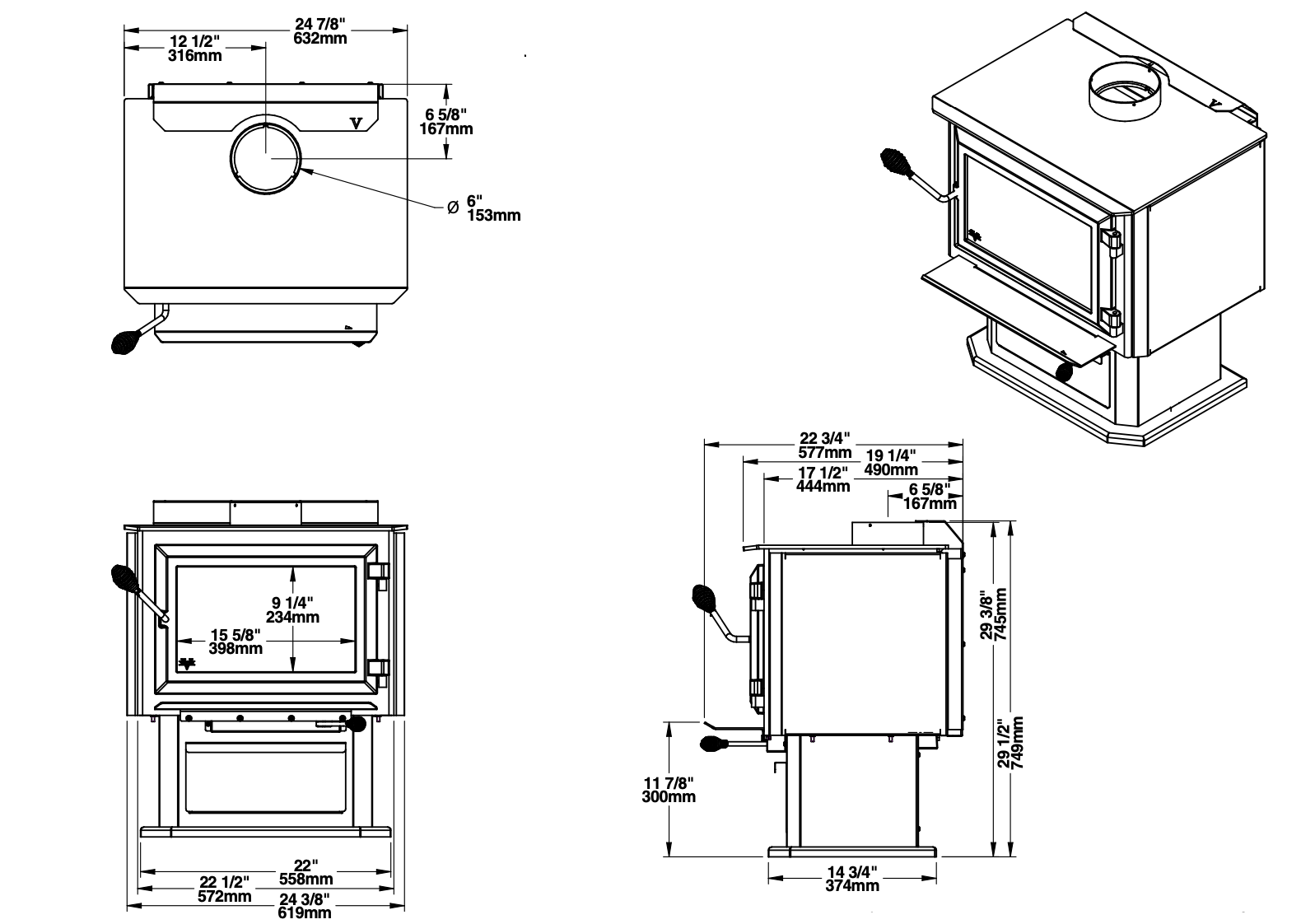 24 7/8"
632mm

12 1/2"
316mm

6 5/8"
167mm

V

Ø 6"
153mm

V

9 1/4"
234mm

15 5/8"
398mm

22"
558mm

22 1/2"
572mm

24 3/8"
619mm

22 3/4"
577mm

19 1/4"
490mm

17 1/2"
444mm

6 5/8"
167mm

29 3/8"
745mm

29 1/2"
749mm

11 7/8"
300mm

14 3/4"
374mm