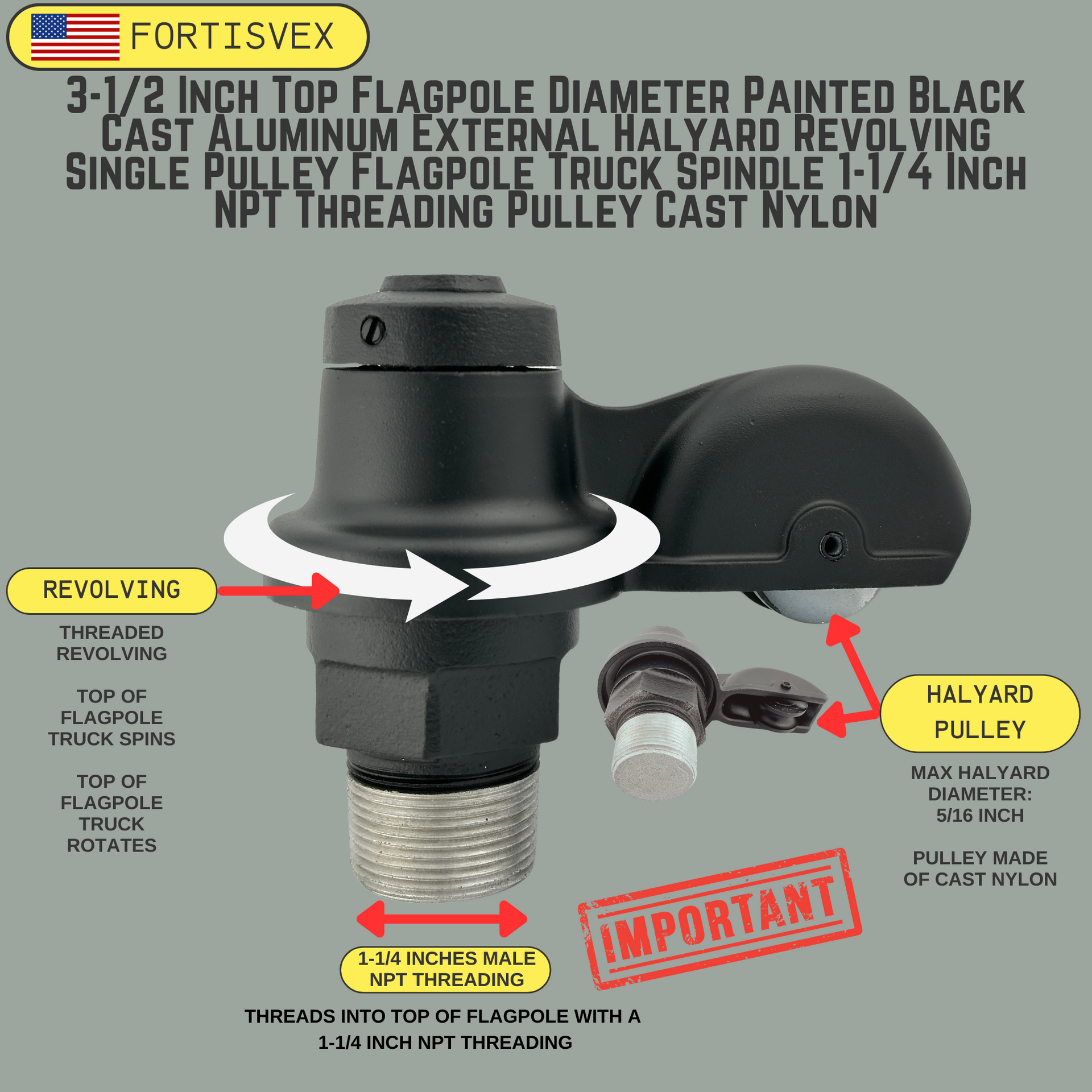 FORTISVEX

3-1/2 Inch Top Flagpole Diameter Painted Black Cast Aluminum External Halyard Revolving Single Pulley Flagpole Truck Spindle 1-1/4 Inch NPT Threading Pulley Cast Nylon

REVOLVING

THREADED REVOLVING

TOP OF FLAGPOLE TRUCK SPINS

TOP OF FLAGPOLE TRUCK ROTATES

HALYARD PULLEY

MAX HALYARD DIAMETER: 5/16 INCH

PULLEY MADE OF CAST NYLON

IMPORTANT

1-1/4 INCHES MALE NPT THREADING

THREADS INTO TOP OF FLAGPOLE WITH A 1-1/4 INCH NPT THREADING