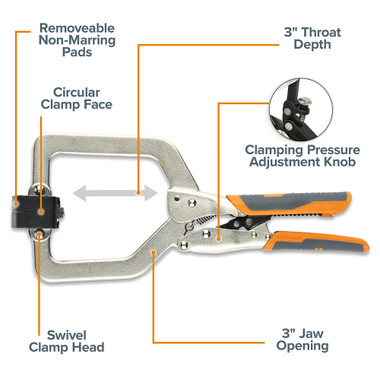 Removeable Non-Marring Pads

3" Throat Depth

Circular Clamp Face

Clamping Pressure Adjustment Knob

Swivel Clamp Head

3" Jaw Opening