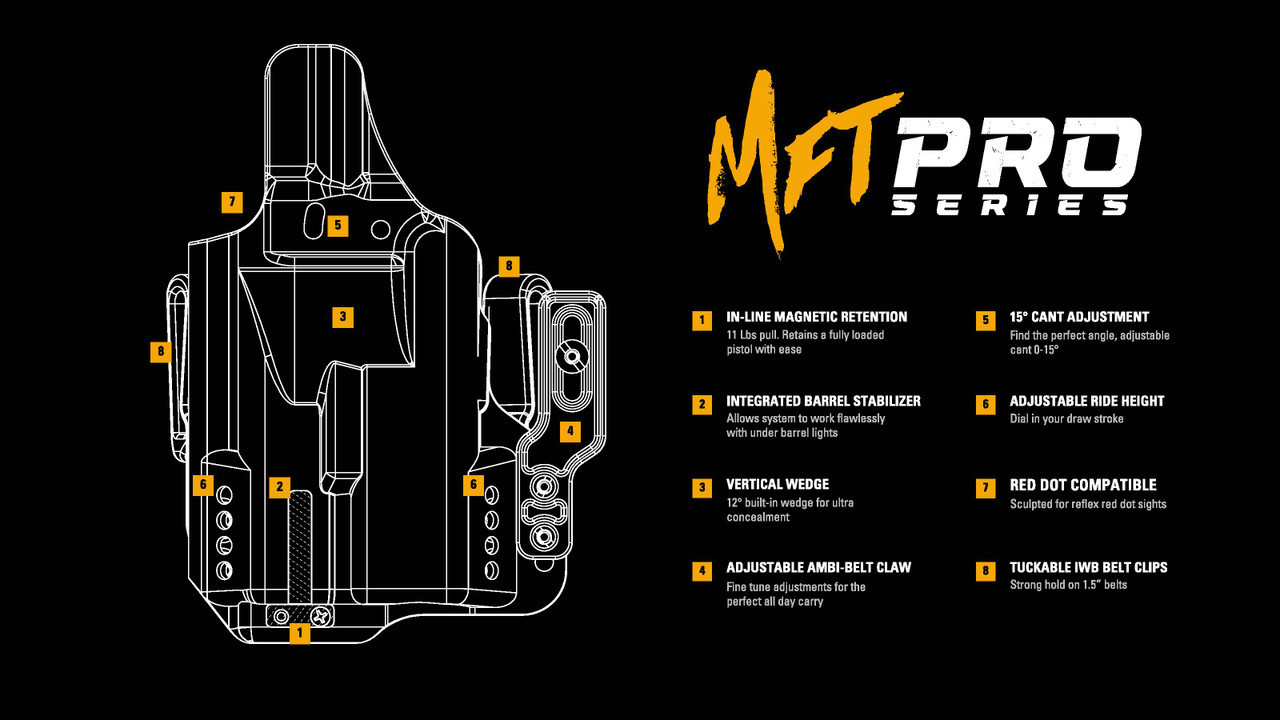 7
5
8
3
8
4
6
2
6
1

MFT PRO SERIES

1 IN-LINE MAGNETIC RETENTION
11 Lbs pull. Retains a fully loaded pistol with ease

2 INTEGRATED BARREL STABILIZER
Allows system to work flawlessly with under barrel lights

3 VERTICAL WEDGE
12° built-in wedge for ultra concealment

4 ADJUSTABLE AMBI-BELT CLAW
Fine tune adjustments for the perfect all day carry

5 15° CANT ADJUSTMENT
Find the perfect angle, adjustable cant 0-15°

6 ADJUSTABLE RIDE HEIGHT
Dial in your draw stroke

7 RED DOT COMPATIBLE
Sculpted for reflex red dot sights

8 TUCKABLE IWB BELT CLIPS
Strong hold on 1.5" belts