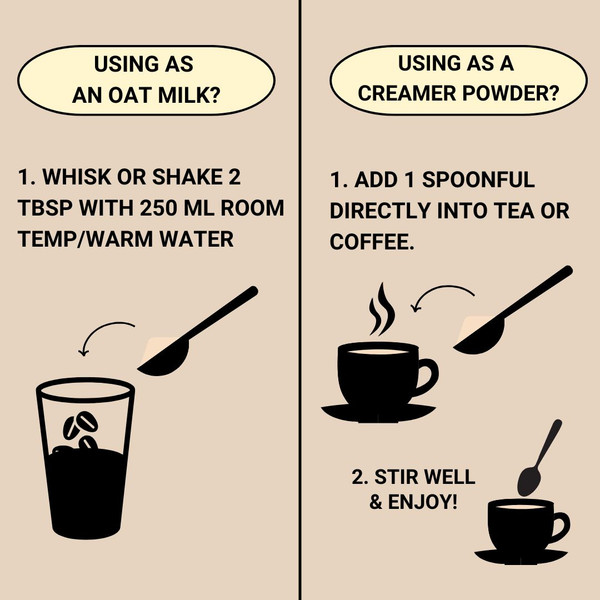 USING AS AN OAT MILK?

1. WHISK OR SHAKE 2 TBSP WITH 250 ML ROOM TEMP/WARM WATER

USING AS A CREAMER POWDER?

1. ADD 1 SPOONFUL DIRECTLY INTO TEA OR COFFEE.

2. STIR WELL & ENJOY!