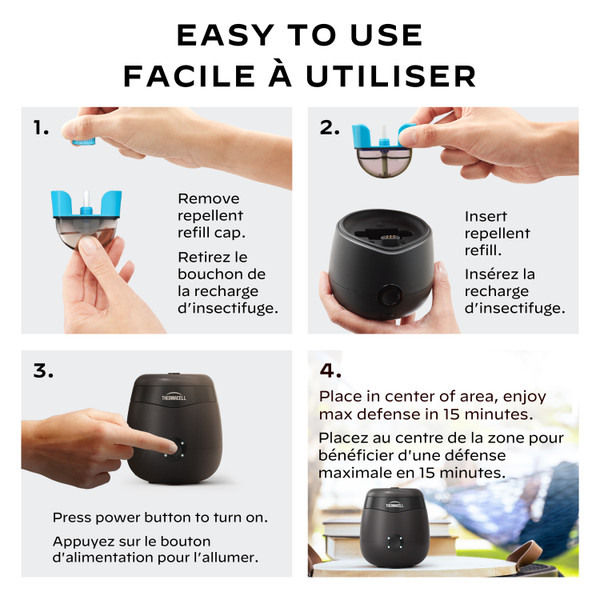 EASY TO USE
FACILE À UTILISER

1.

Remove repellent refill cap.

Retirez le bouchon de la recharge d'insectifuge.

2.

Insert repellent refill.

Insérez la recharge d'insectifuge.

3.

THERMACELL

Press power button to turn on.

Appuyez sur le bouton d'alimentation pour l'allumer.

4.

Place in center of area, enjoy max defense in 15 minutes.

Placez au centre de la zone pour bénéficier d'une défense maximale en 15 minutes.

THERMACELL