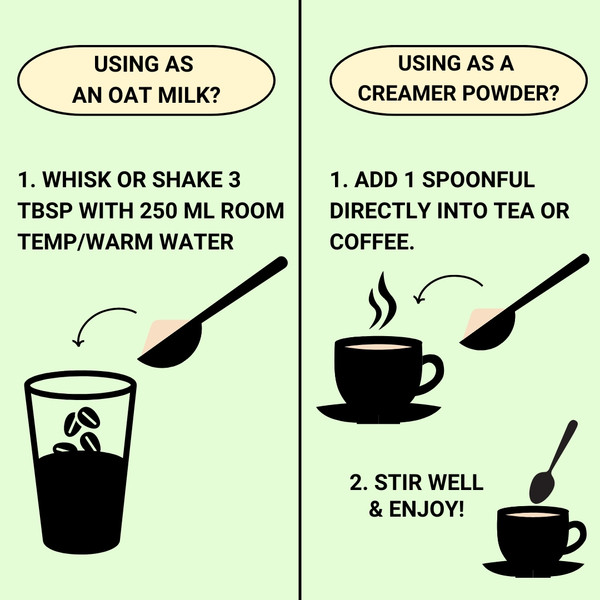 USING AS AN OAT MILK?

1. WHISK OR SHAKE 3 TBSP WITH 250 ML ROOM TEMP/WARM WATER

USING AS A CREAMER POWDER?

1. ADD 1 SPOONFUL DIRECTLY INTO TEA OR COFFEE.

2. STIR WELL & ENJOY!