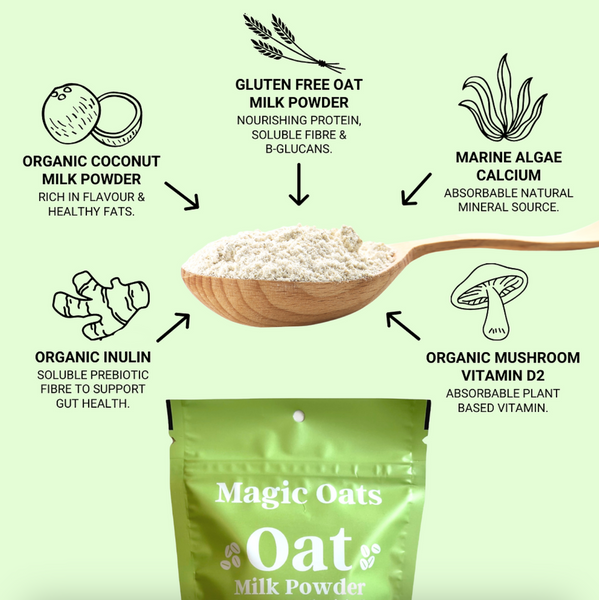 GLUTEN FREE OAT MILK POWDER
NOURISHING PROTEIN, SOLUBLE FIBRE & B-GLUCANS.

ORGANIC COCONUT MILK POWDER
RICH IN FLAVOUR & HEALTHY FATS.

MARINE ALGAE CALCIUM
ABSORBABLE NATURAL MINERAL SOURCE.

ORGANIC INULIN
SOLUBLE PREBIOTIC FIBRE TO SUPPORT GUT HEALTH.

ORGANIC MUSHROOM VITAMIN D2
ABSORBABLE PLANT BASED VITAMIN.

Magic Oats
Oat
Milk Powder