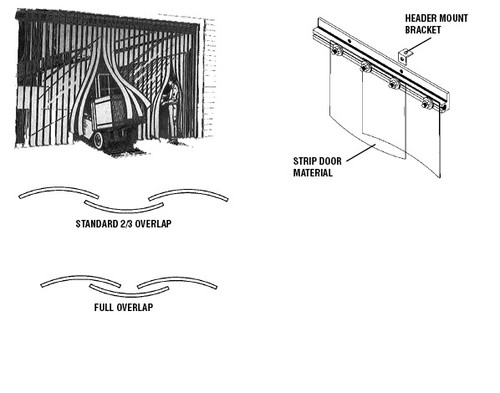 HEADER MOUNT BRACKET

STRIP DOOR MATERIAL

STANDARD 2/3 OVERLAP

FULL OVERLAP