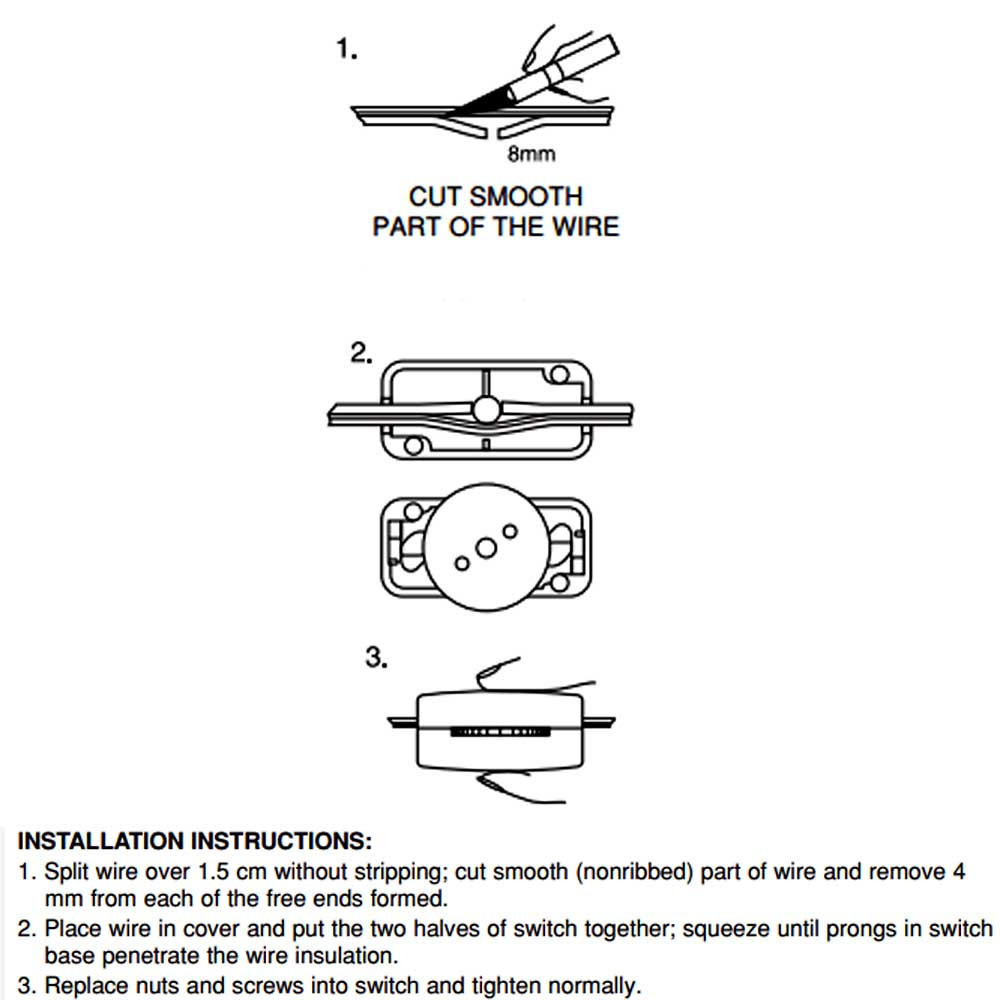 1.

8mm

CUT SMOOTH
PART OF THE WIRE

2.

3.

INSTALLATION INSTRUCTIONS:
1. Split wire over 1.5 cm without stripping; cut smooth (nonribbed) part of wire and remove 4 mm from each of the free ends formed.
2. Place wire in cover and put the two halves of switch together; squeeze until prongs in switch base penetrate the wire insulation.
3. Replace nuts and screws into switch and tighten normally.